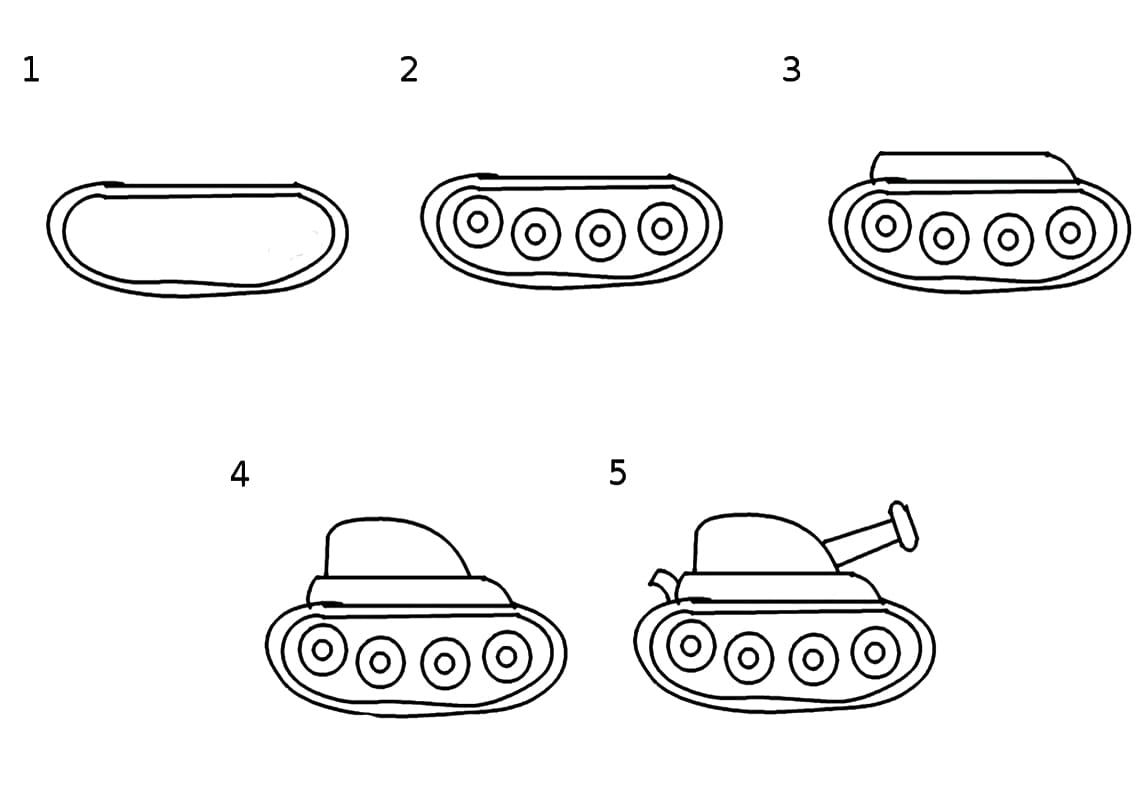 1

2

3

4

5