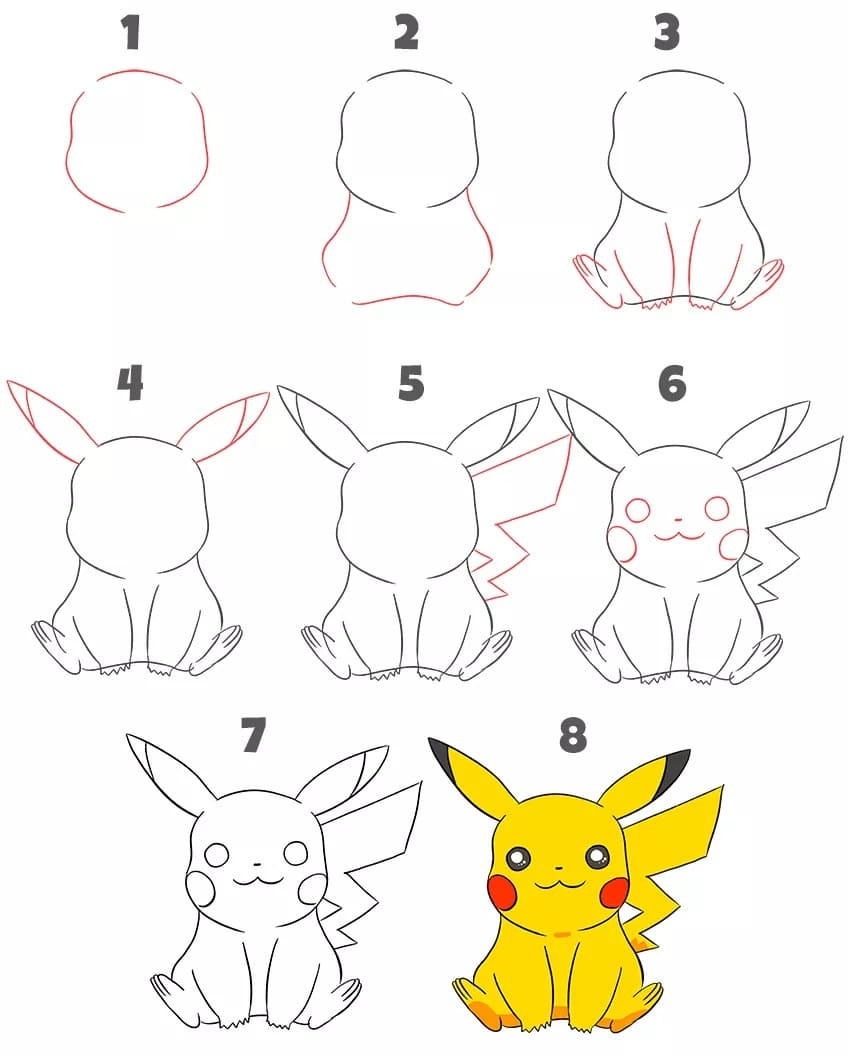 1 2 3

4 5 6

7 8