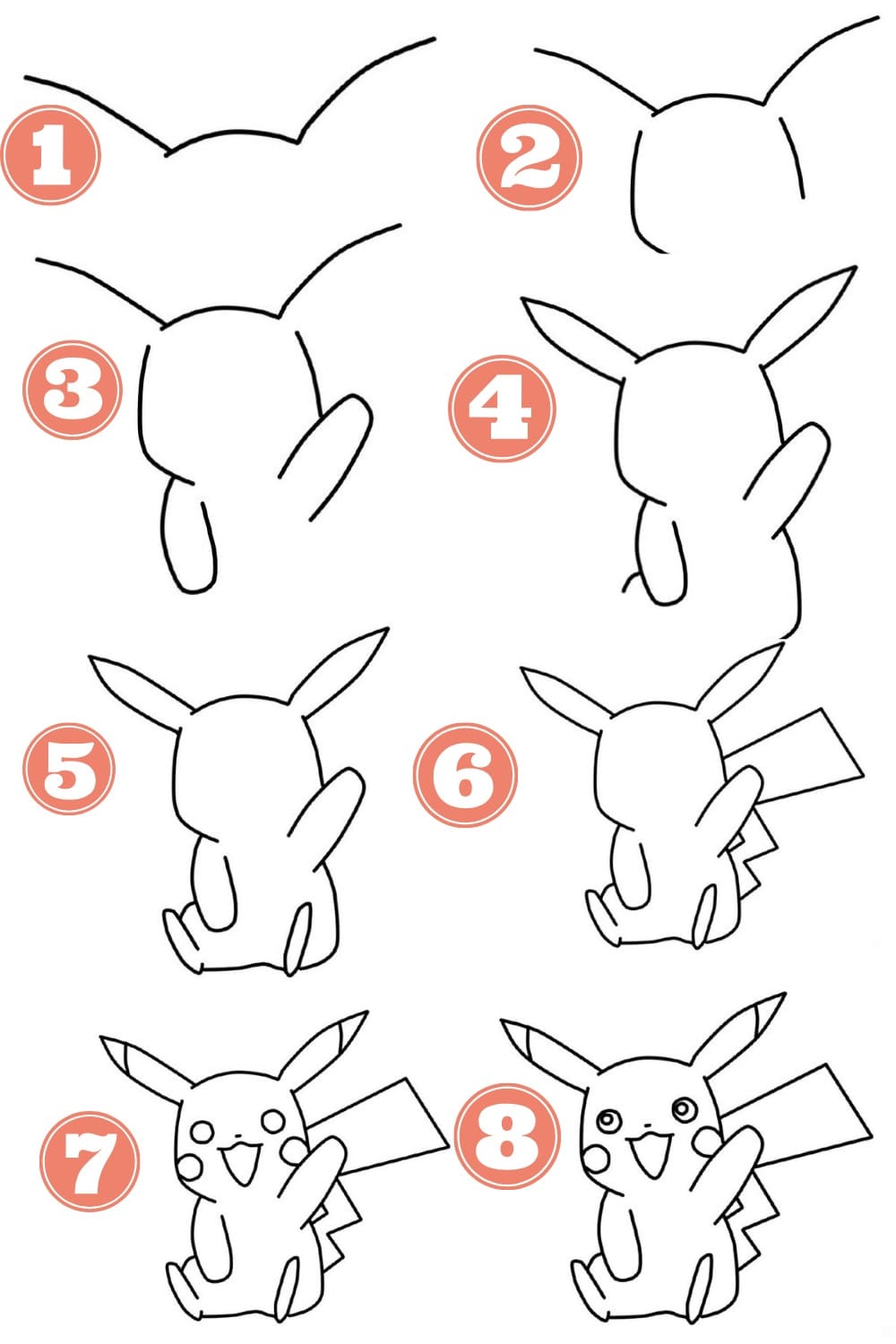 1
2
3
4
5
6
7
8