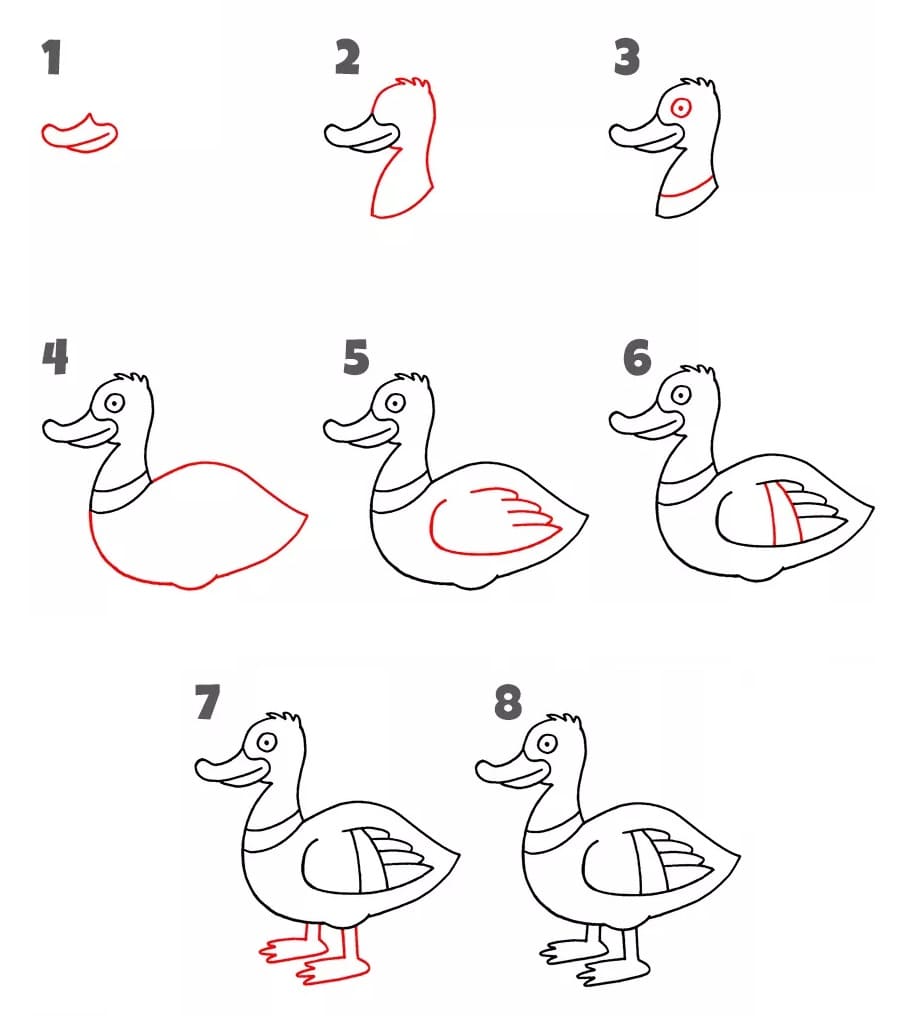 1

2

3

4

5

6

7

8