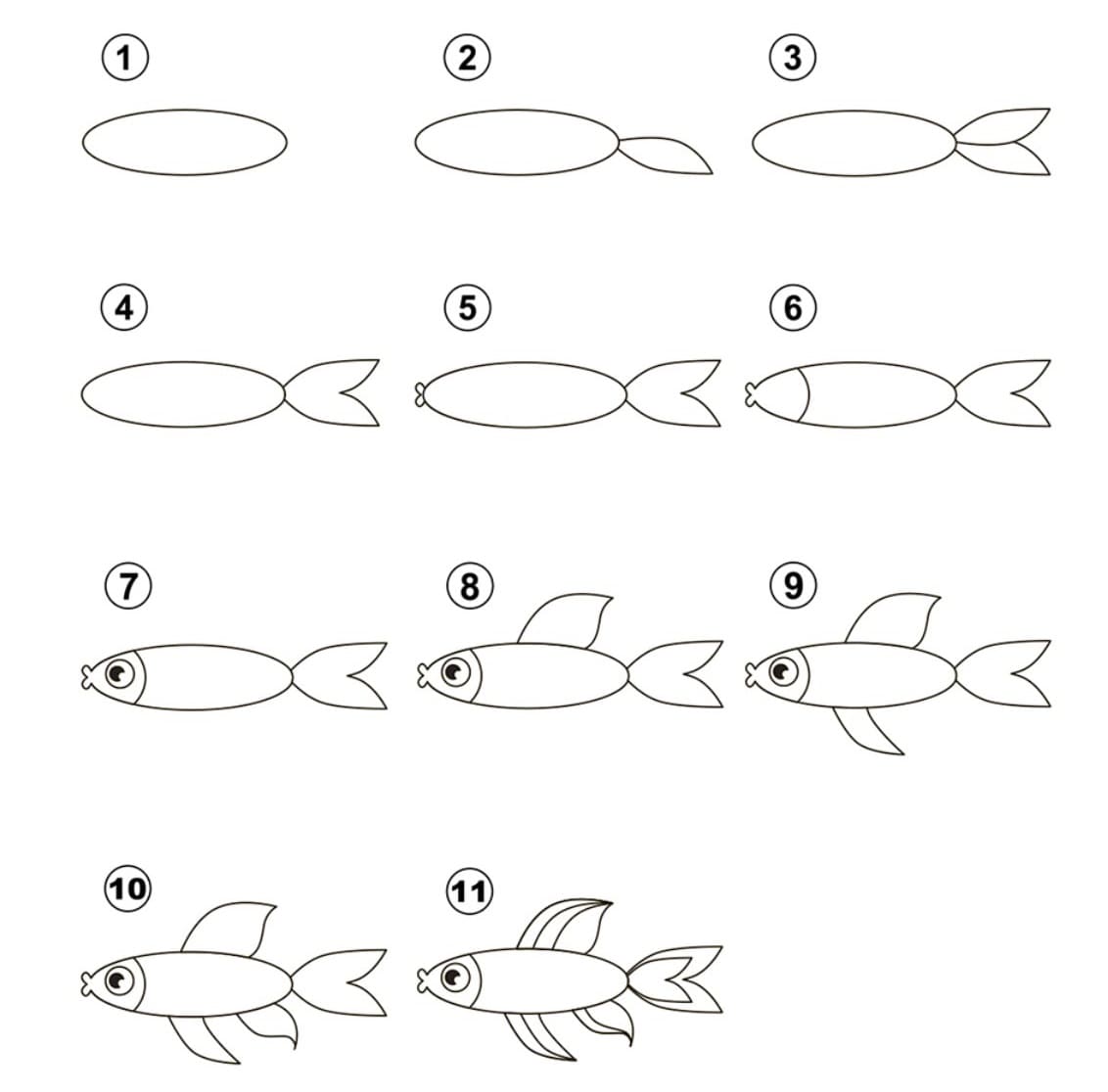 1
2
3
4
5
6
7
8
9
10
11