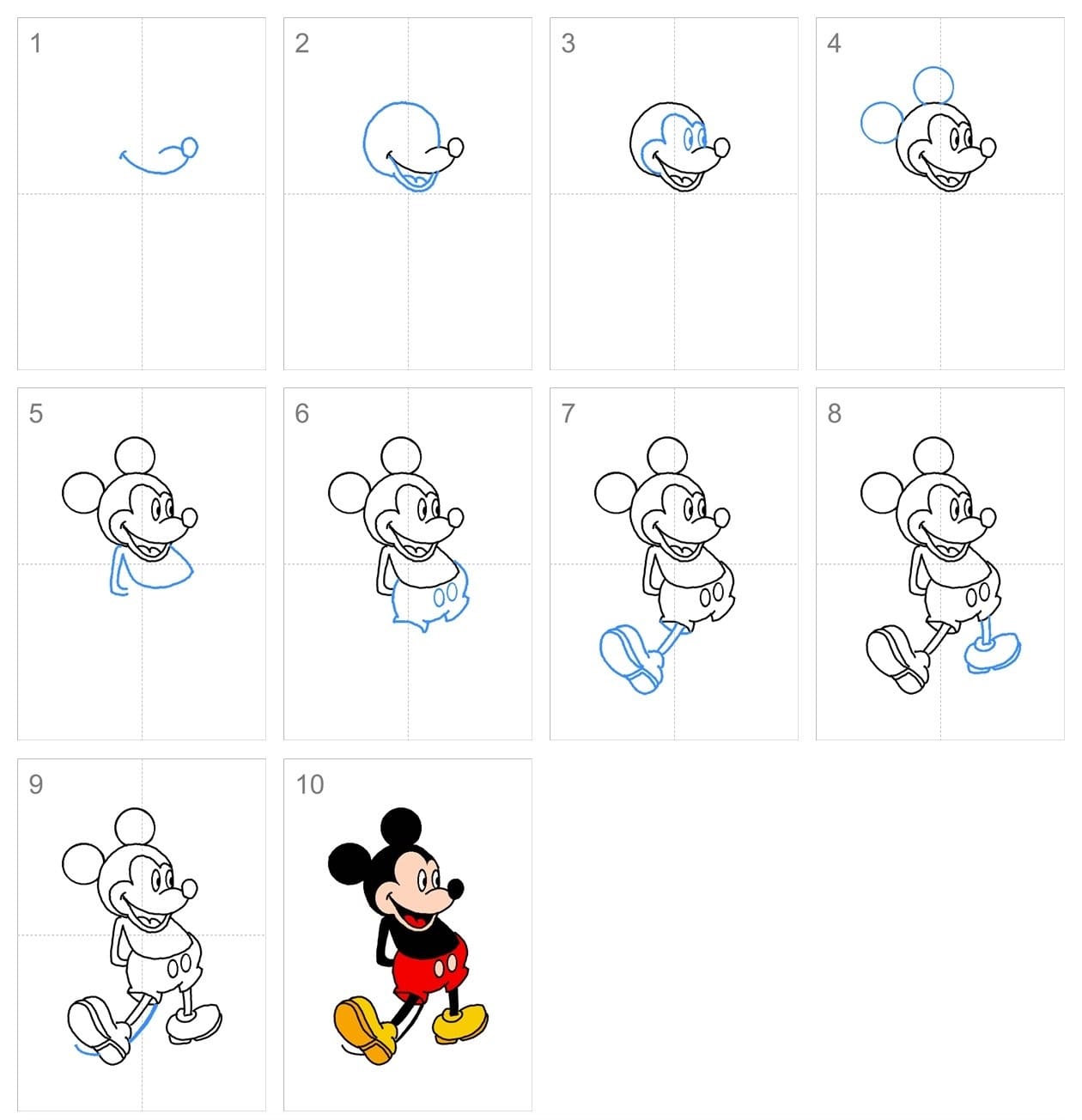 1

2

3

4

5

6

7

8

9

10