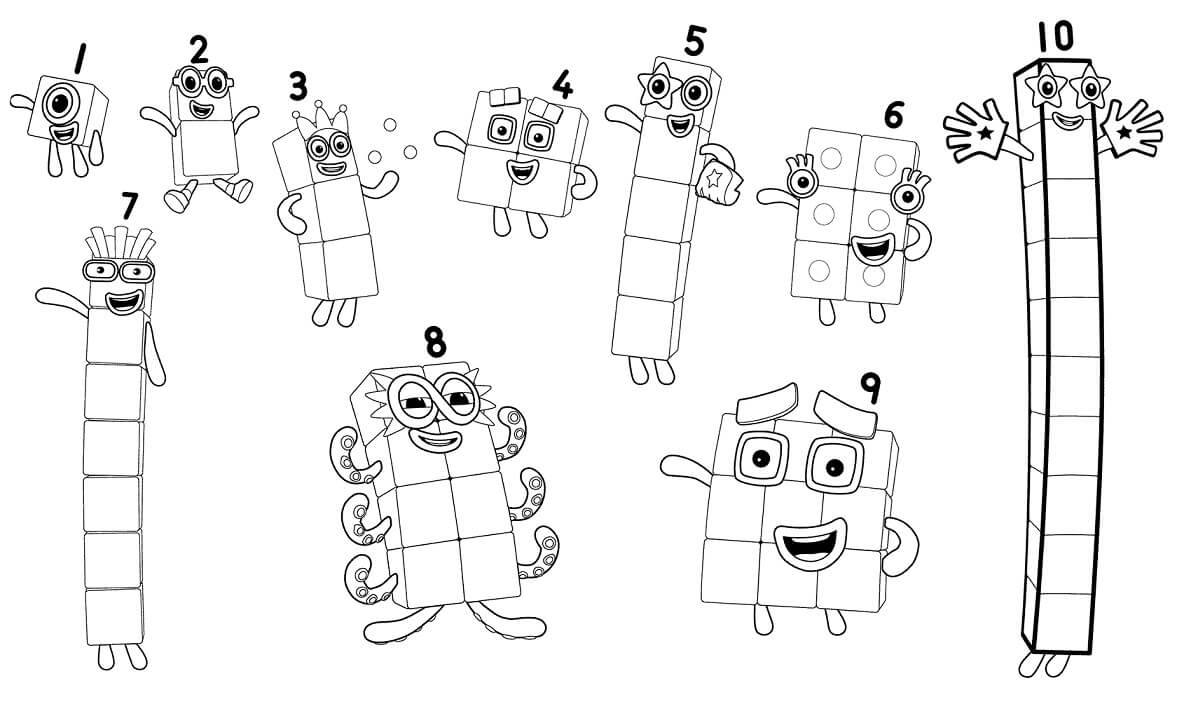 1
2
3
4
5
6
10
7
8
9